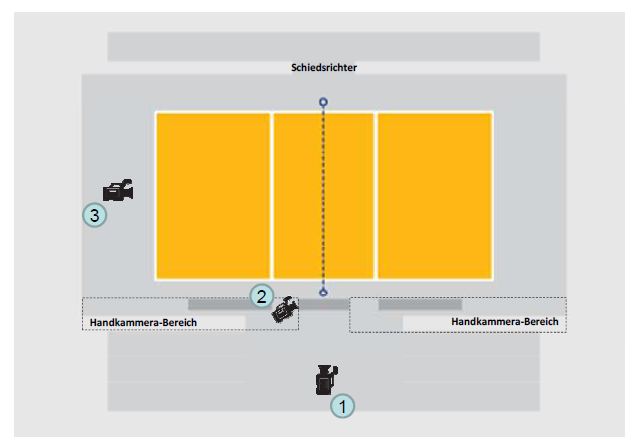 Schiedsrichter

3

2

Handkammera-Bereich

Handkammera-Bereich

1